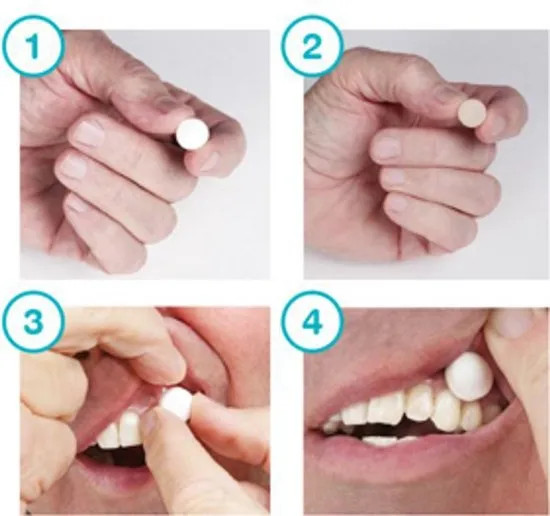 1

2

3

4