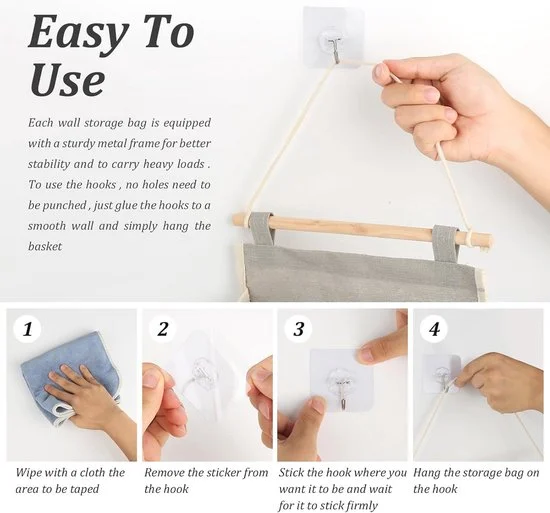 Easy To Use

Each wall storage bag is equipped with a sturdy metal frame for better stability and to carry heavy loads . To use the hooks , no holes need to be punched , just glue the hooks to a smooth wall and simply hang the basket

1

Wipe with a cloth the area to be taped

2

Remove the sticker from the hook

3

Stick the hook where you want it to be and wait for it to stick firmly

4

Hang the storage bag on the hook