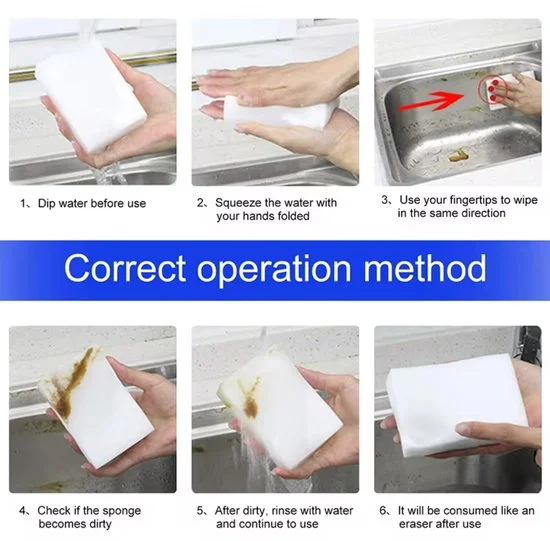 1、Dip water before use

2、Squeeze the water with your hands folded

3、Use your fingertips to wipe in the same direction

Correct operation method

4、Check if the sponge becomes dirty

5、After dirty, rinse with water and continue to use

6、It will be consumed like an eraser after use